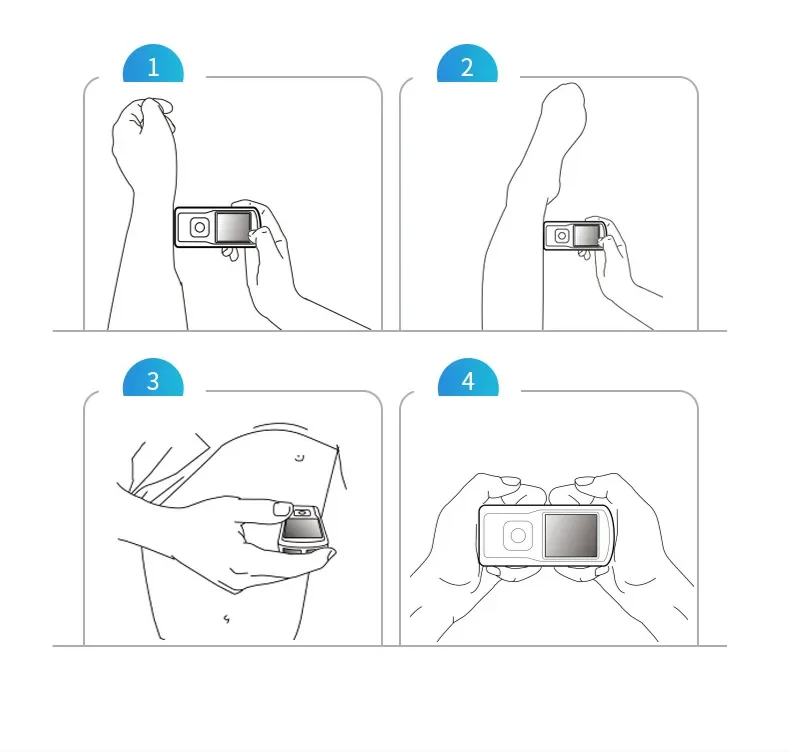 1

2

3

4